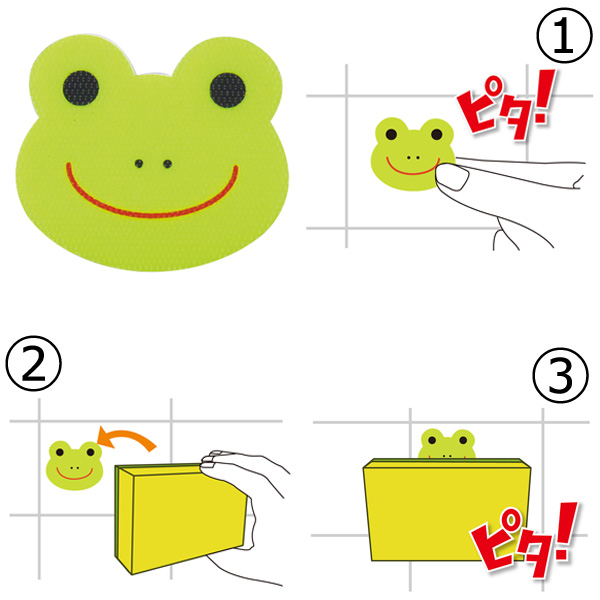 ①

ピタ!

②

③

ピタ!